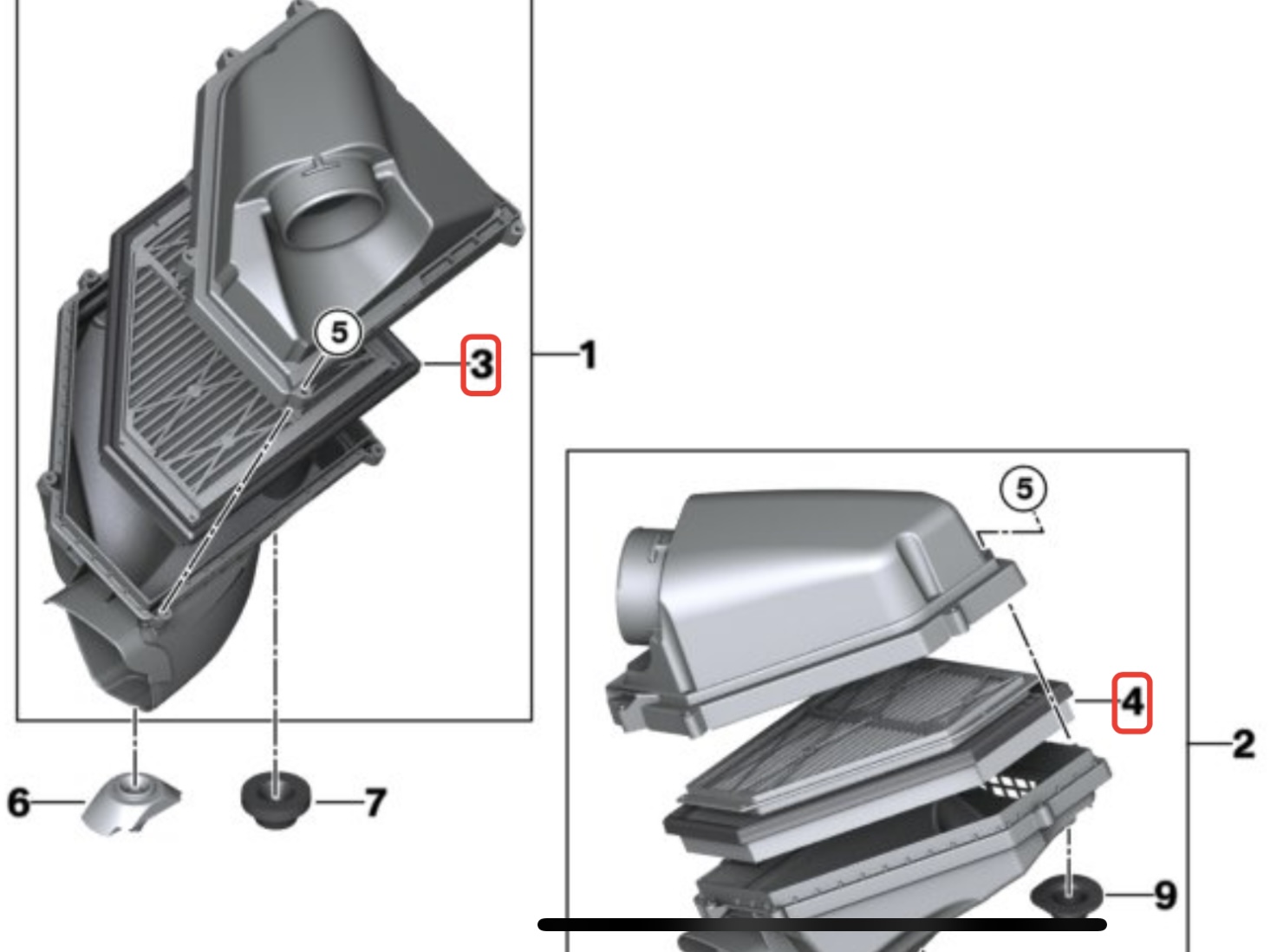 5
3
1
5
4
2
6
7
9